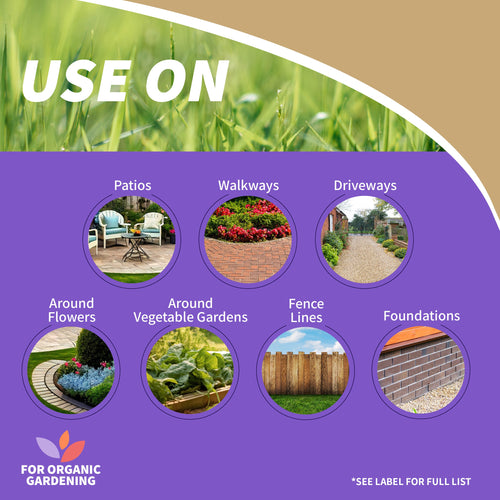 USE ON

Patios

Walkways

Driveways

Around Flowers

Around Vegetable Gardens

Fence Lines

Foundations

FOR ORGANIC GARDENING

*SEE LABEL FOR FULL LIST